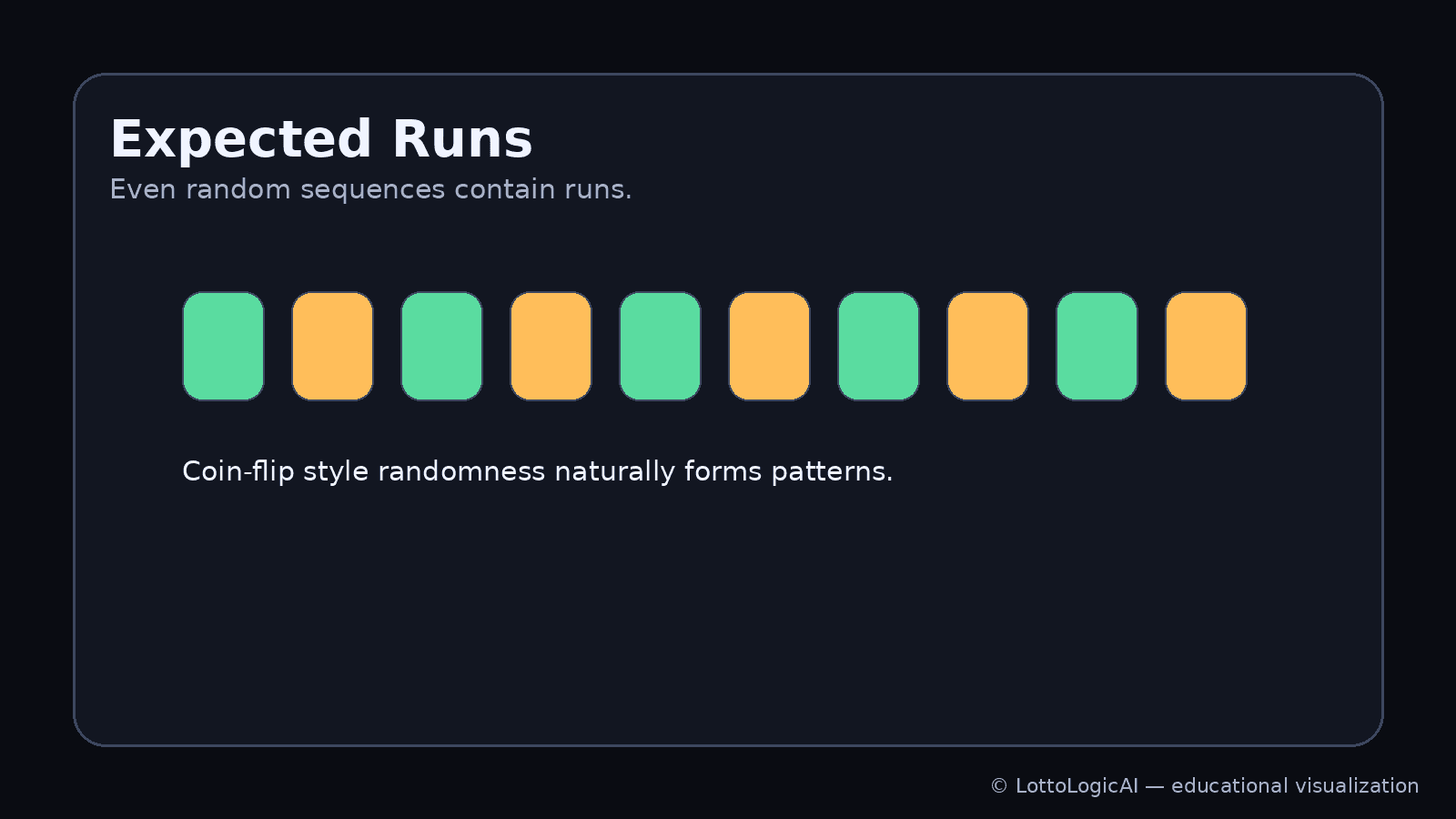 Expected Runs
Even random sequences contain runs.

Coin-flip style randomness naturally forms patterns.

© LottoLogicAI — educational visualization